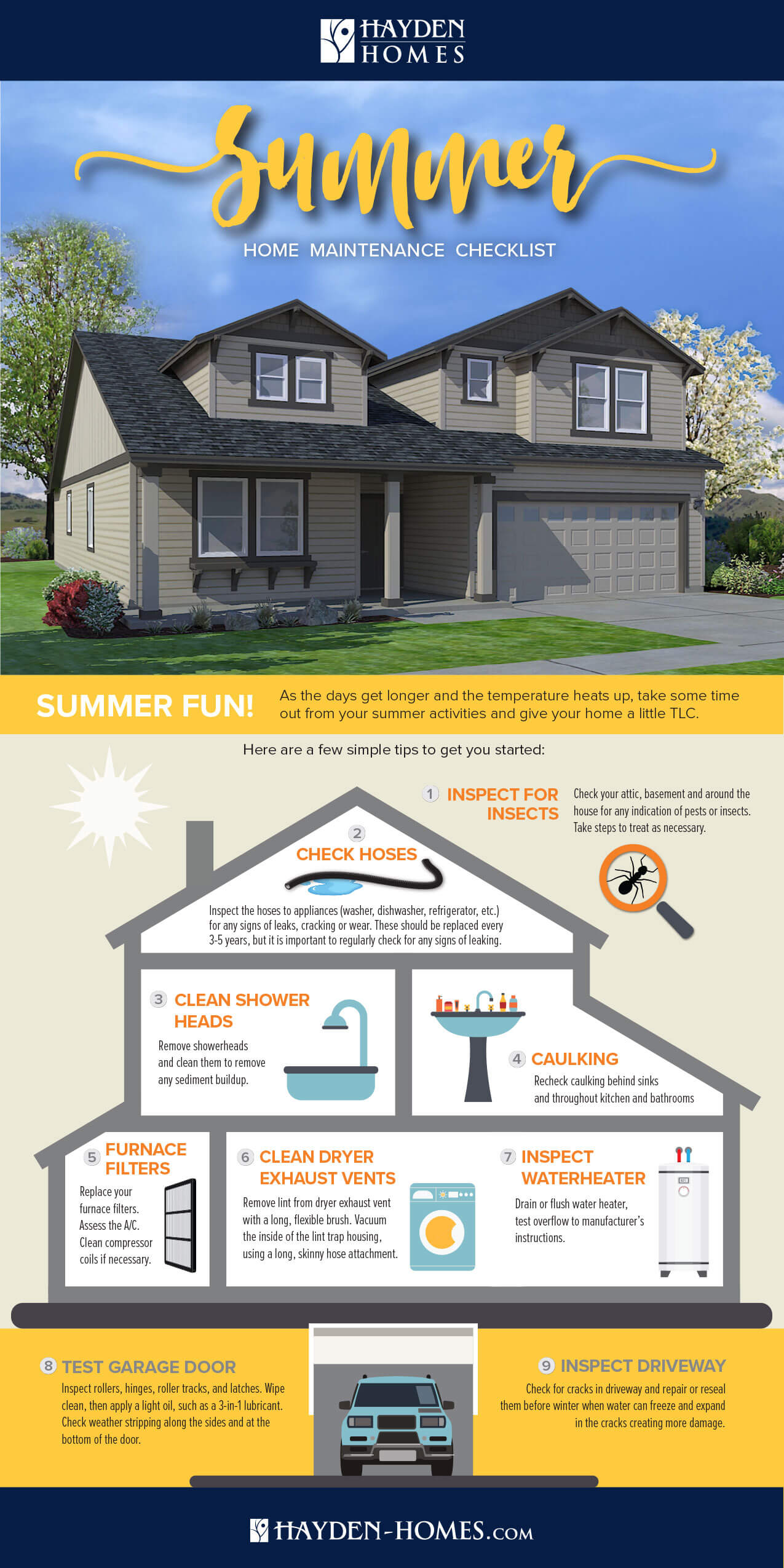 HAYDEN HOMES

Summer

HOME MAINTENANCE CHECKLIST

SUMMER FUN!

As the days get longer and the temperature heats up, take some time out from your summer activities and give your home a little TLC.

Here are a few simple tips to get you started:

1 INSPECT FOR INSECTS

Check your attic, basement and around the house for any indication of pests or insects. Take steps to treat as necessary.

2 CHECK HOSES

Inspect the hoses to appliances (washer, dishwasher, refrigerator, etc.) for any signs of leaks, cracking or wear. These should be replaced every 3-5 years, but it is important to regularly check for any signs of leaking.

3 CLEAN SHOWER HEADS

Remove showerheads and clean them to remove any sediment buildup.

4 CAULKING

Recheck caulking behind sinks and throughout kitchen and bathrooms

5 FURNACE FILTERS

Replace your furnace filters. Assess the A/C. Clean compressor coils if necessary.

6 CLEAN DRYER EXHAUST VENTS

Remove lint from dryer exhaust vent with a long, flexible brush. Vacuum the inside of the lint trap housing, using a long, skinny hose attachment.

7 INSPECT WATERHEATER

Drain or flush water heater, test overflow to manufacturer's instructions.

8 TEST GARAGE DOOR

Inspect rollers, hinges, roller tracks, and latches. Wipe clean, then apply a light oil, such as a 3-in-1 lubricant. Check weather stripping along the sides and at the bottom of the door.

9 INSPECT DRIVEWAY

Check for cracks in driveway and repair or reseal them before winter when water can freeze and expand in the cracks creating more damage.

HAYDEN-HOMES.COM