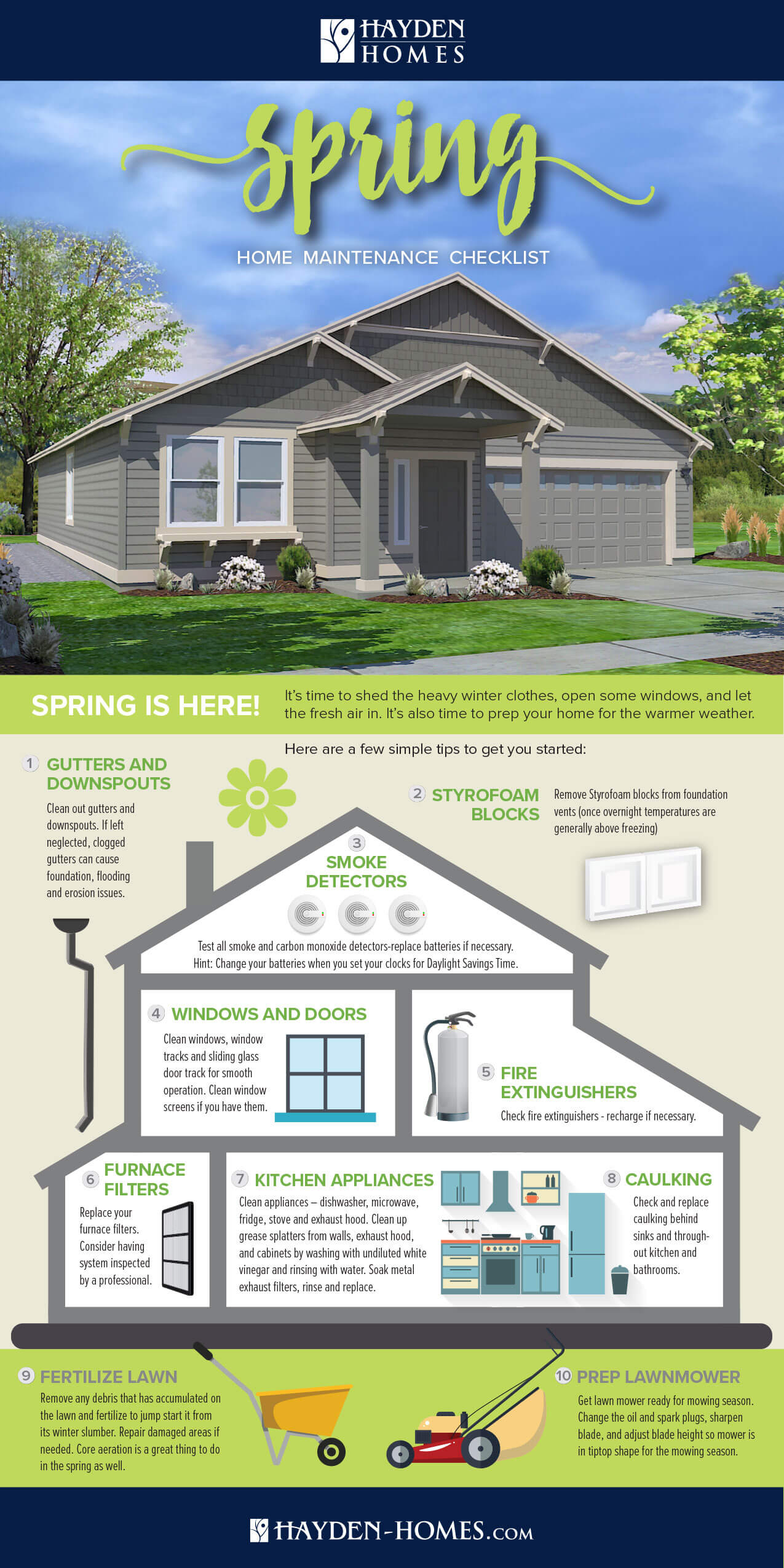 HAYDEN HOMES

Spring

HOME MAINTENANCE CHECKLIST

SPRING IS HERE!

It's time to shed the heavy winter clothes, open some windows, and let the fresh air in. It's also time to prep your home for the warmer weather.

Here are a few simple tips to get you started:

1 GUTTERS AND DOWNSPOUTS

Clean out gutters and downspouts. If left neglected, clogged gutters can cause foundation, flooding and erosion issues.

2 STYROFOAM BLOCKS

Remove Styrofoam blocks from foundation vents (once overnight temperatures are generally above freezing)

3 SMOKE DETECTORS

Test all smoke and carbon monoxide detectors-replace batteries if necessary. Hint: Change your batteries when you set your clocks for Daylight Savings Time.

4 WINDOWS AND DOORS

Clean windows, window tracks and sliding glass door track for smooth operation. Clean window screens if you have them.

5 FIRE EXTINGUISHERS

Check fire extinguishers - recharge if necessary.

6 FURNACE FILTERS

Replace your furnace filters. Consider having system inspected by a professional.

7 KITCHEN APPLIANCES

Clean appliances – dishwasher, microwave, fridge, stove and exhaust hood. Clean up grease splatters from walls, exhaust hood, and cabinets by washing with undiluted white vinegar and rinsing with water. Soak metal exhaust filters, rinse and replace.

8 CAULKING

Check and replace caulking behind sinks and throughout kitchen and bathrooms.

9 FERTILIZE LAWN

Remove any debris that has accumulated on the lawn and fertilize to jump start it from its winter slumber. Repair damaged areas if needed. Core aeration is a great thing to do in the spring as well.

10 PREP LAWNMOWER

Get lawn mower ready for mowing season. Change the oil and spark plugs, sharpen blade, and adjust blade height so mower is in tiptop shape for the mowing season.

HAYDEN-HOMES.COM